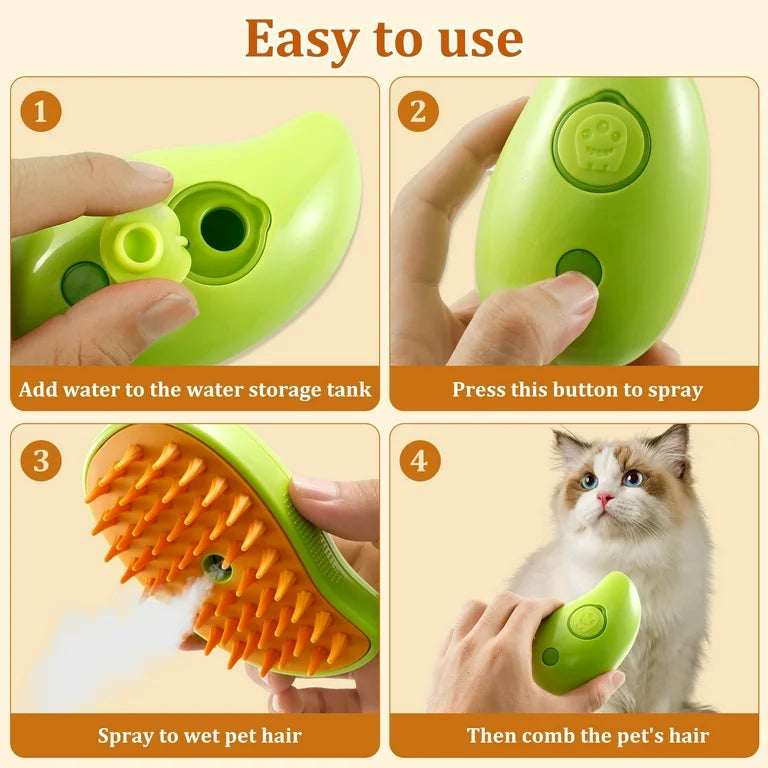 Easy to use

1
Add water to the water storage tank

2
Press this button to spray

3
Spray to wet pet hair

4
Then comb the pet's hair